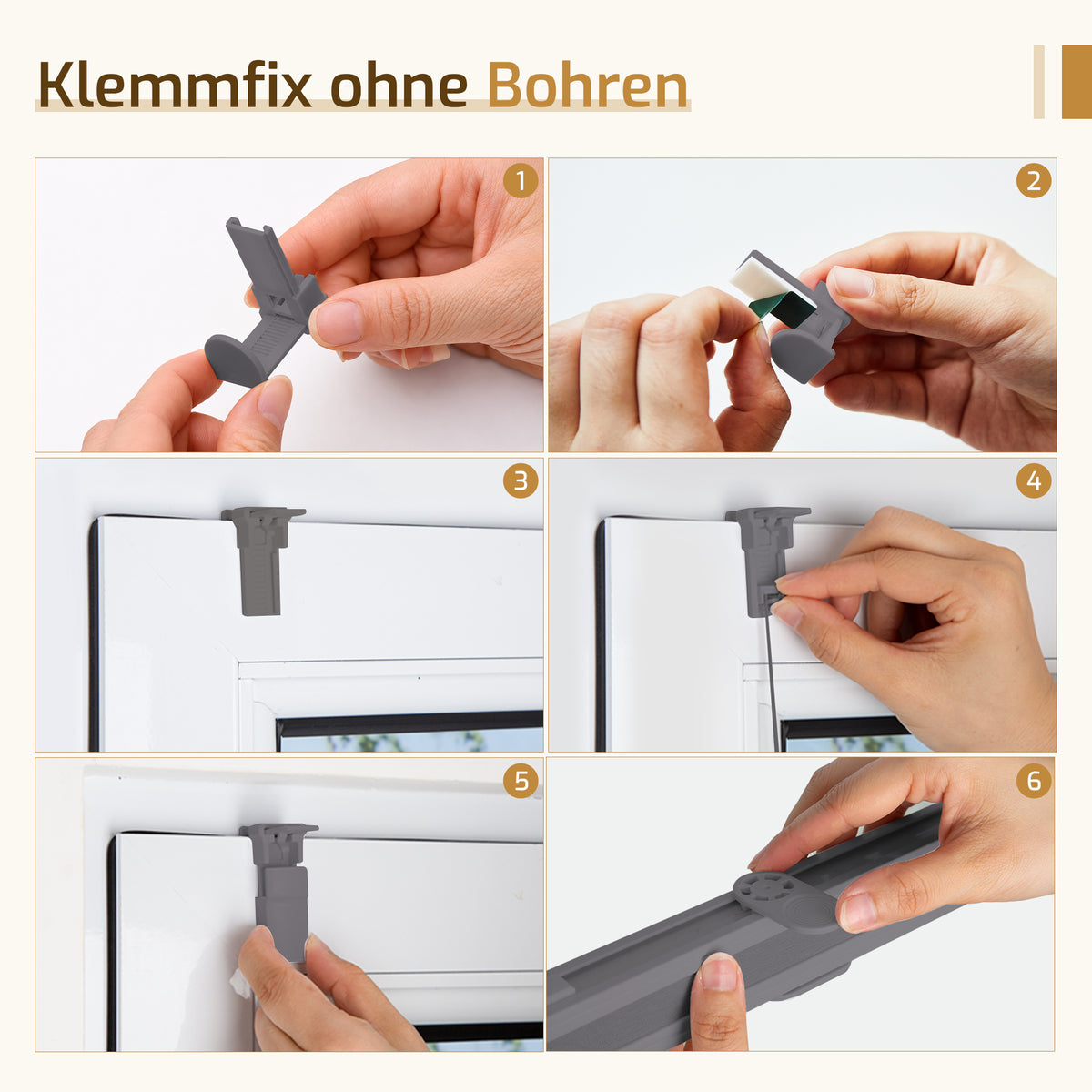 Klemmfix ohne Bohren

1

2

3

4

5

6