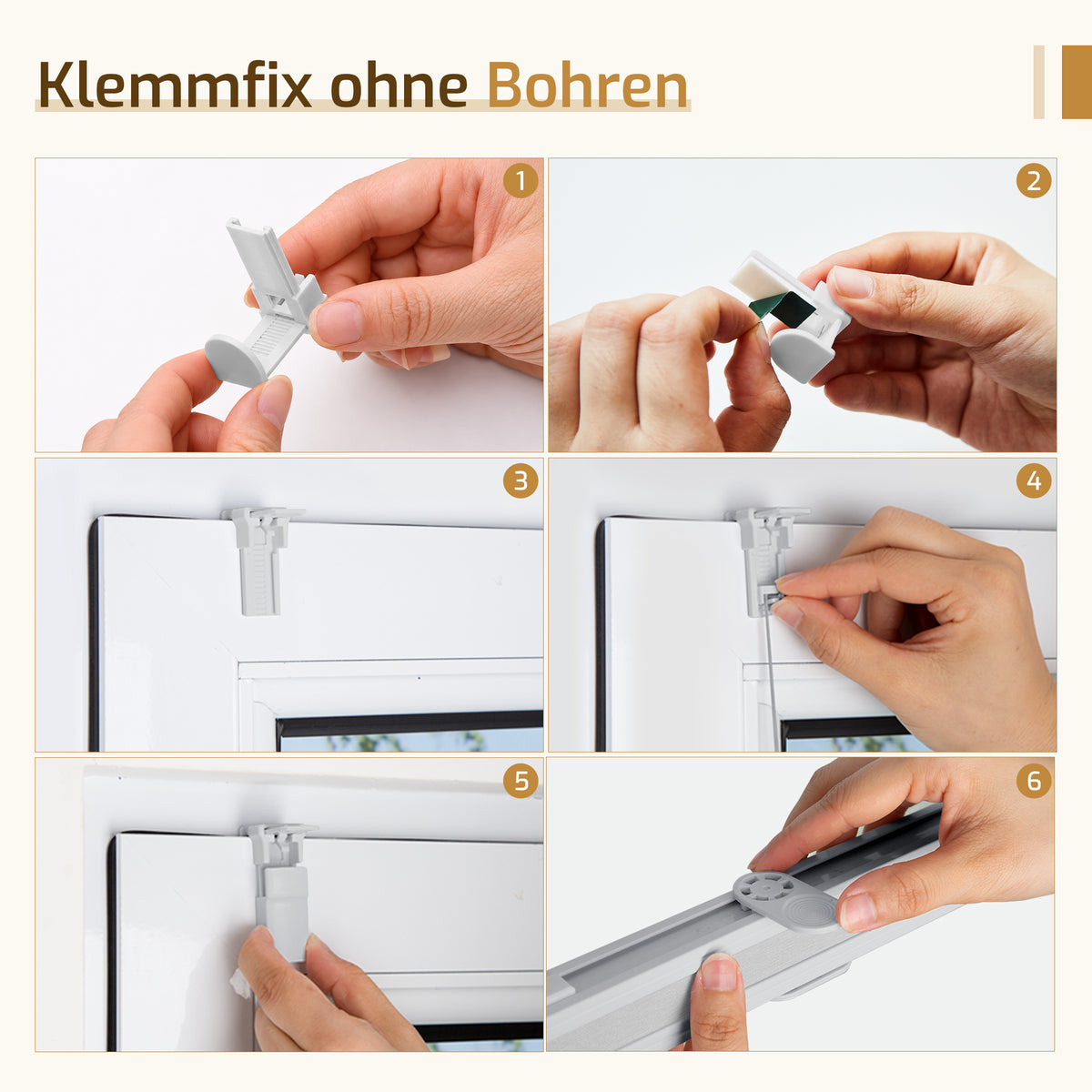 Klemmfix ohne Bohren

1

2

3

4

5

6