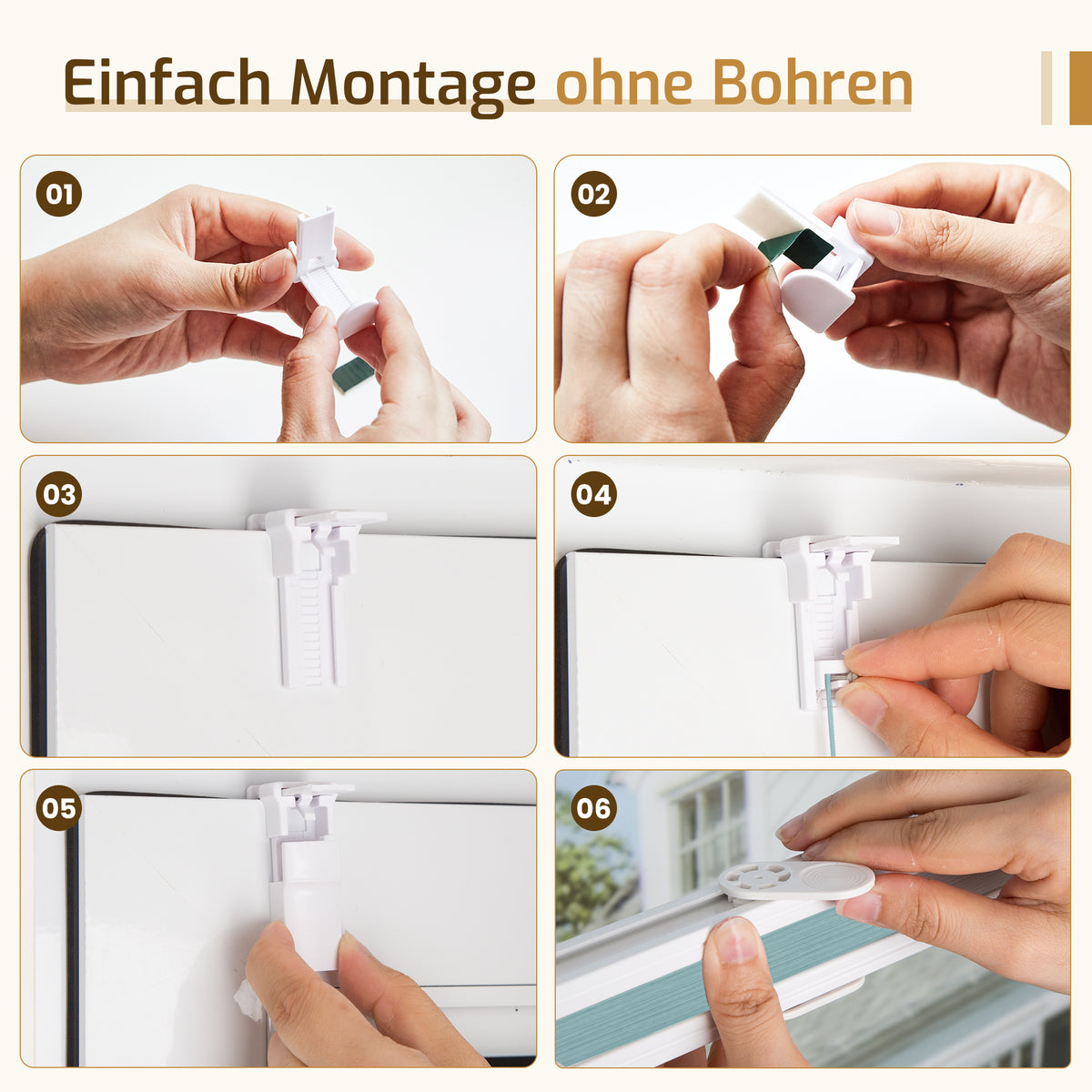 Einfach Montage ohne Bohren

01

02

03

04

05

06