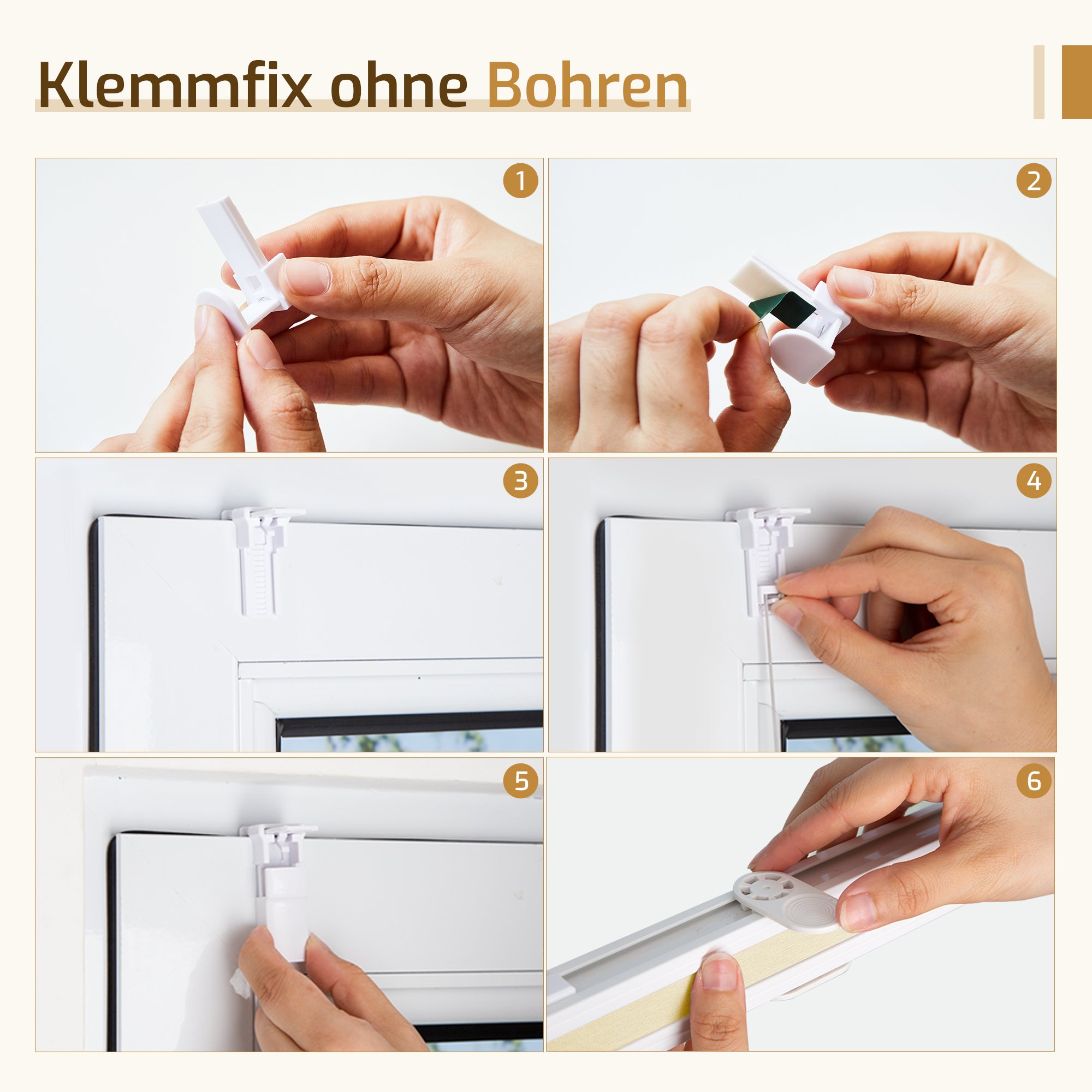 Klemmfix ohne Bohren

1

2

3

4

5

6