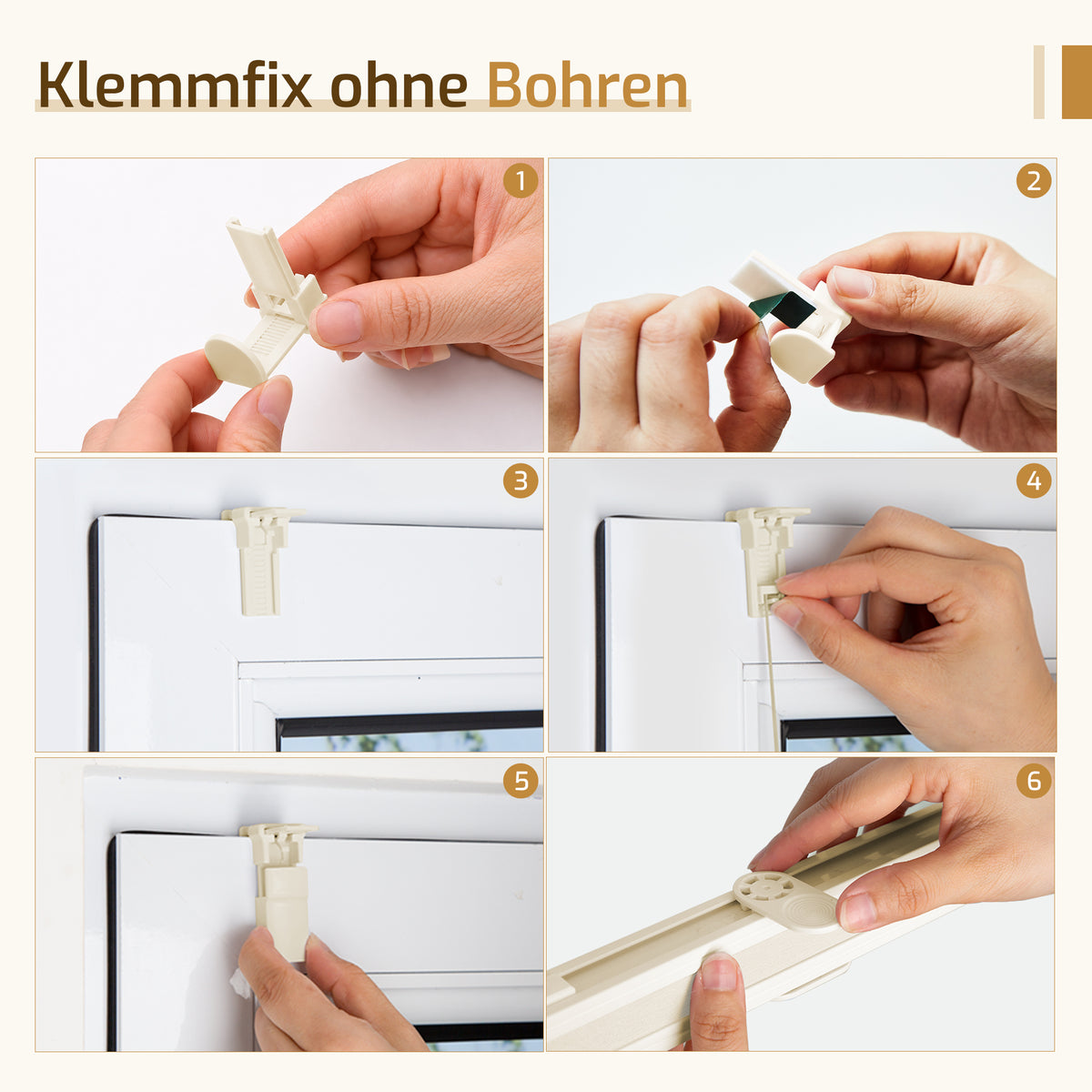 Klemmfix ohne Bohren

1

2

3

4

5

6